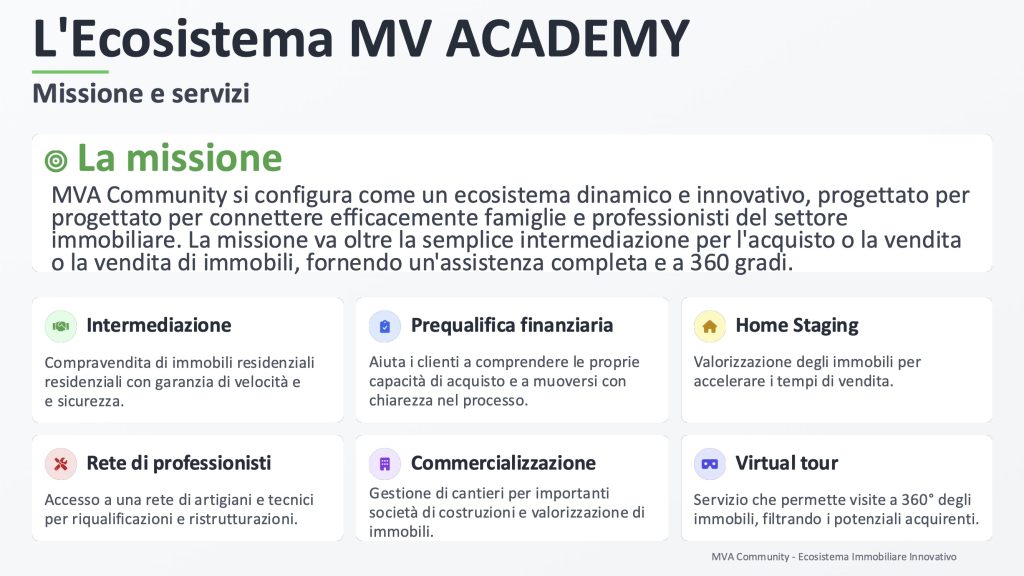 L'Ecosistema MV ACADEMY

Missione e servizi

La missione

MVA Community si configura come un ecosistema dinamico e innovativo, progettato per progettato per connettere efficacemente famiglie e professionisti del settore immobiliare. La missione va oltre la semplice intermediazione per l'acquisto o la vendita o la vendita di immobili, fornendo un'assistenza completa e a 360 gradi.

Intermediazione

Compravendita di immobili residenziali residenziali con garanzia di velocità e e sicurezza.

Prequalifica finanziaria

Aiuta i clienti a comprendere le proprie capacità di acquisto e a muoversi con chiarezza nel processo.

Home Staging

Valorizzazione degli immobili per accelerare i tempi di vendita.

Rete di professionisti

Accesso a una rete di artigiani e tecnici per riqualificazioni e ristrutturazioni.

Commercializzazione

Gestione di cantieri per importanti società di costruzioni e valorizzazione di immobili.

Virtual tour

Servizio che permette visite a 360° degli immobili, filtrando i potenziali acquirenti.

MVA Community - Ecosistema Immobiliare Innovativo